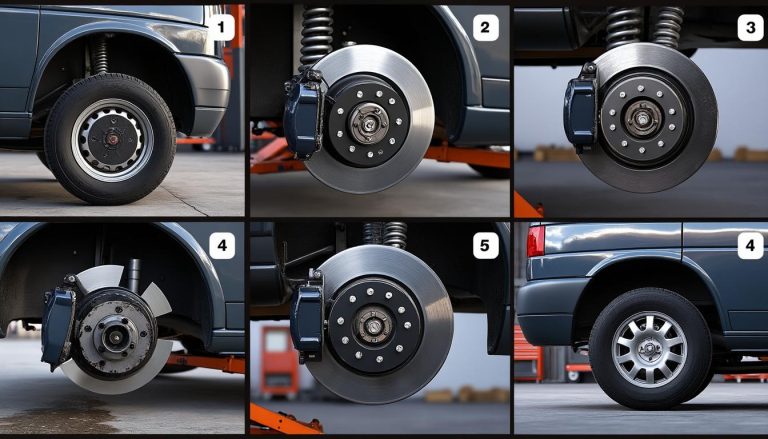 1
2
3
4
5
4